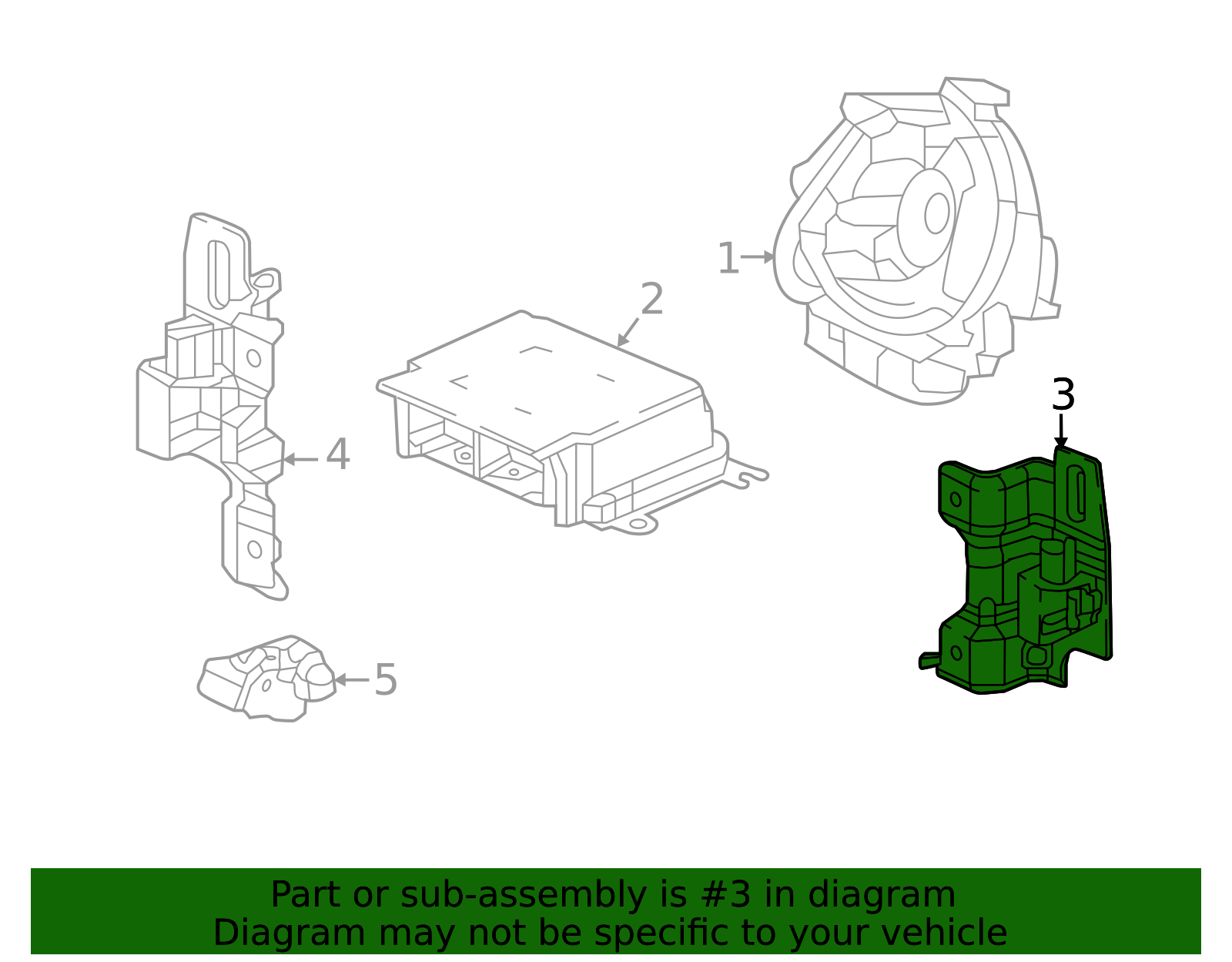 1
2
3
4
5

Part or sub-assembly is #3 in diagram
Diagram may not be specific to your vehicle