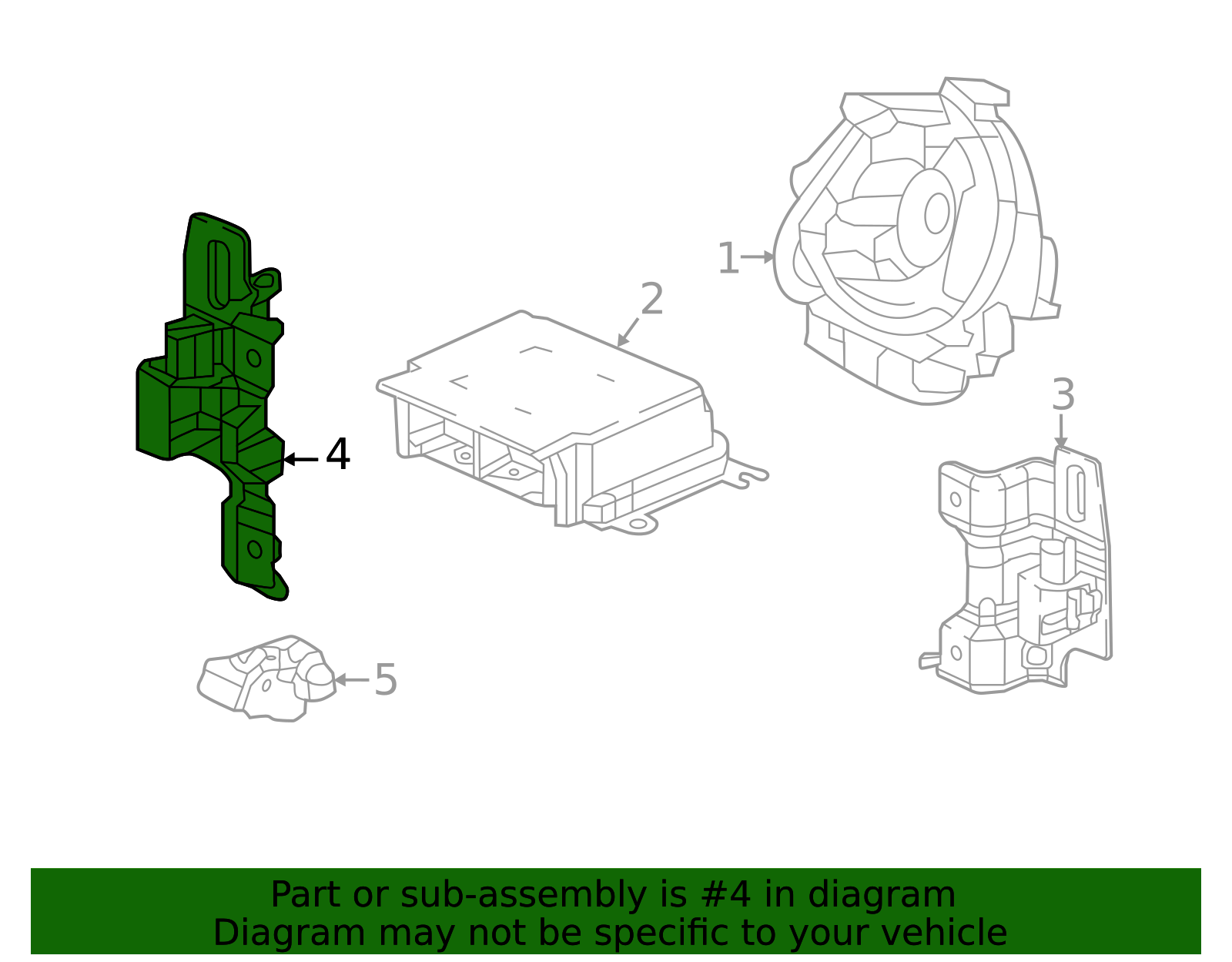 1
2
3
4
5

Part or sub-assembly is #4 in diagram
Diagram may not be specific to your vehicle