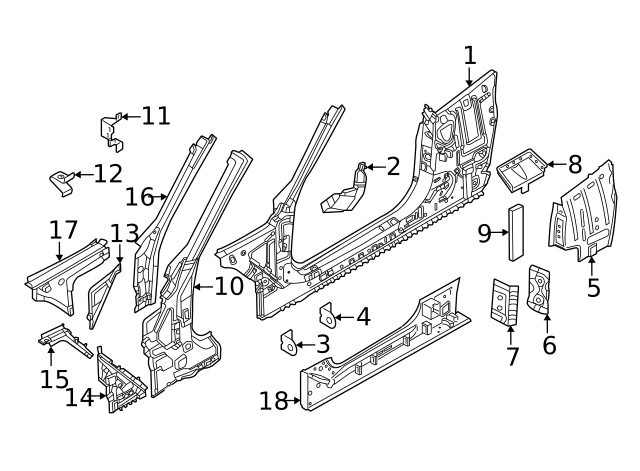 1
11
2
8
12
16
17
13
9
5
10
4
3
7
6
15
14
18