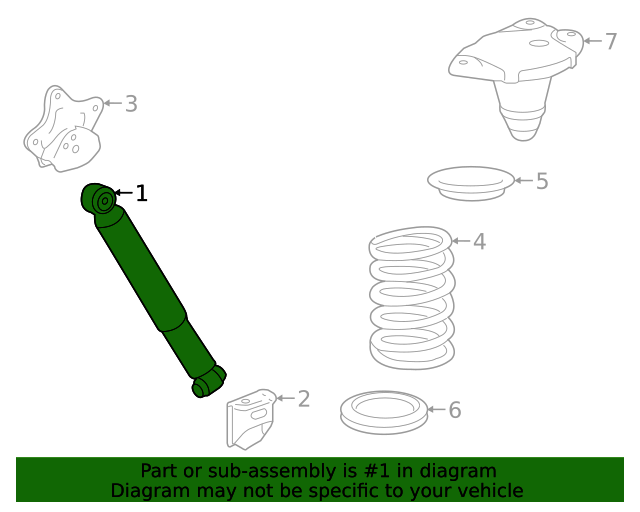 7
3
1
5
4
2
6
Part or sub-assembly is #1 in diagram
Diagram may not be specific to your vehicle