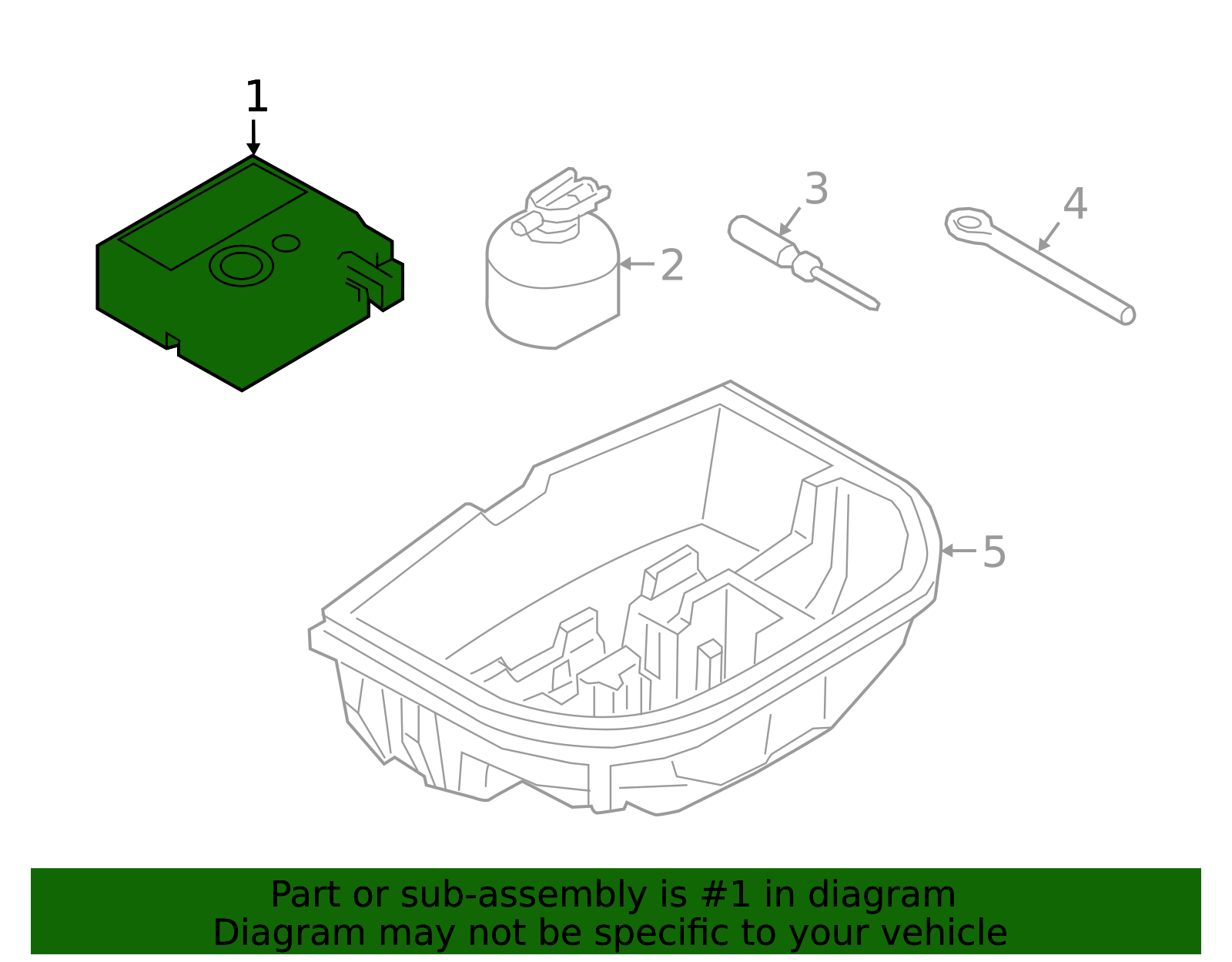 1
2
3
4
5

Part or sub-assembly is #1 in diagram
Diagram may not be specific to your vehicle