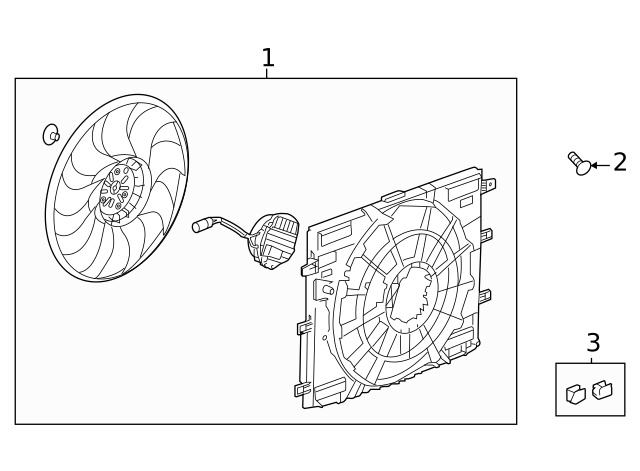 1
2
3