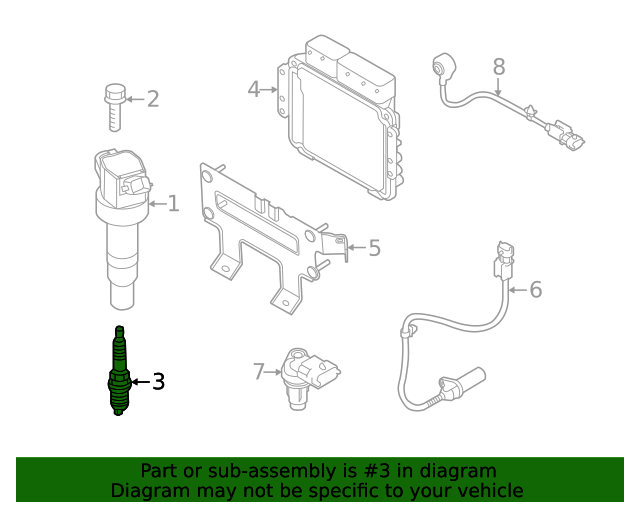 2
4
8
1
5
6
3
7

Part or sub-assembly is #3 in diagram
Diagram may not be specific to your vehicle