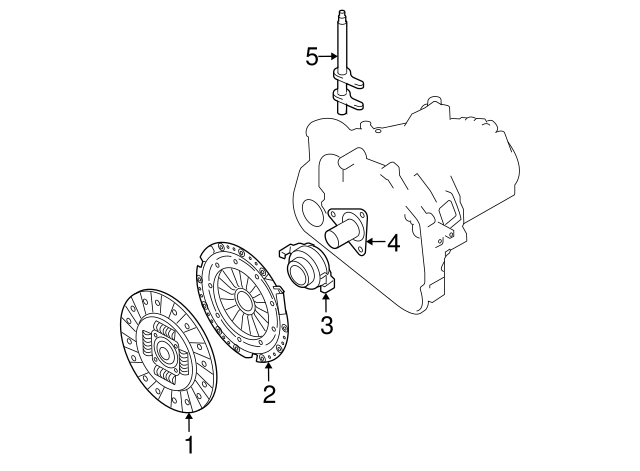 5
4
3
2
1