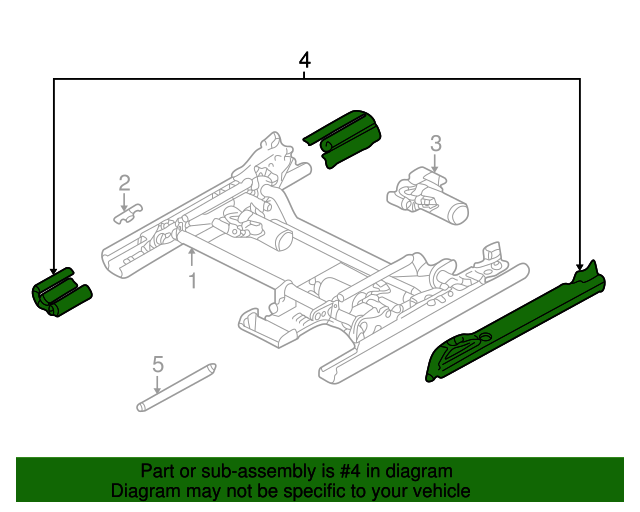 4

3

2

1

5

Part or sub-assembly is #4 in diagram
Diagram may not be specific to your vehicle