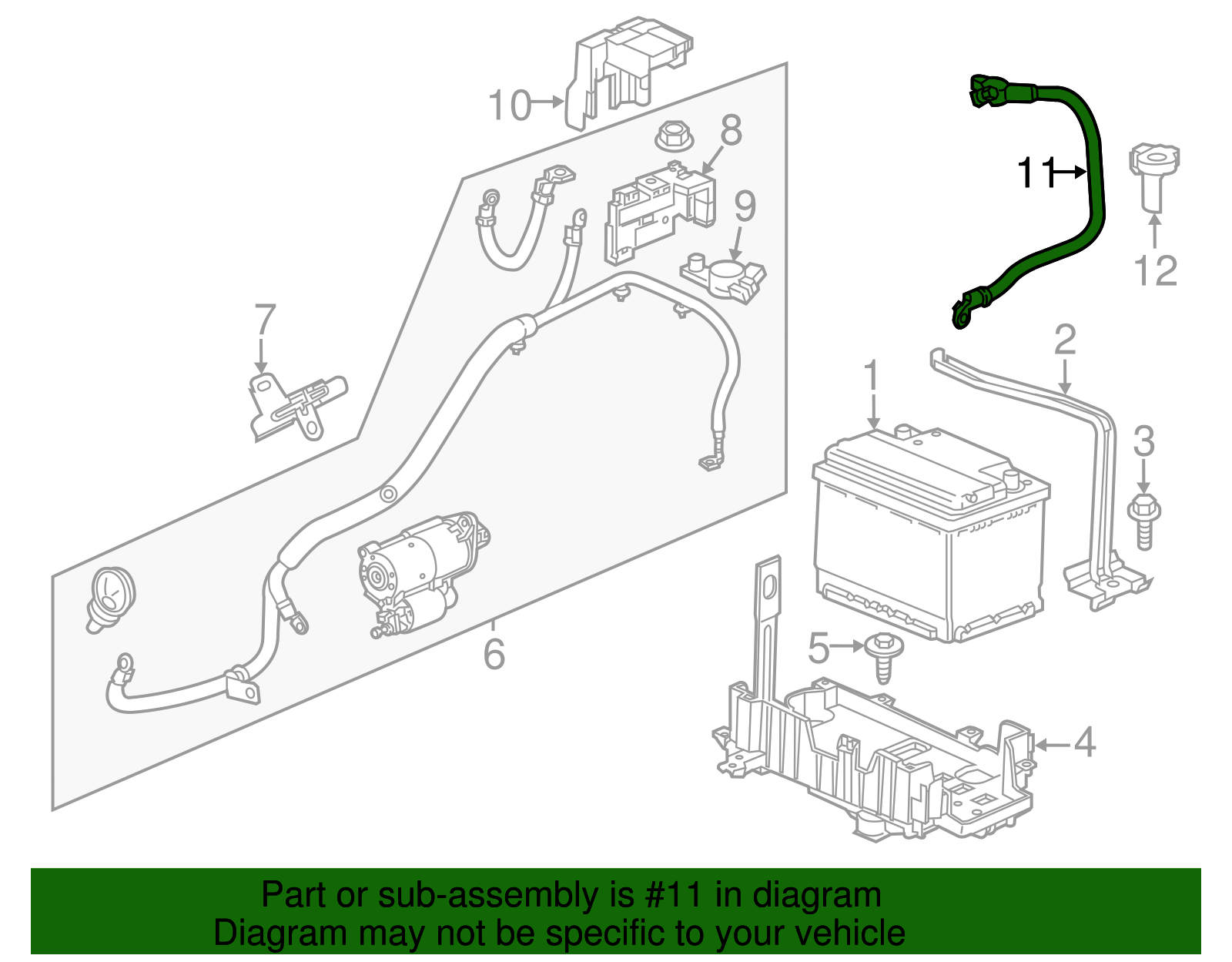 10
8
9
11
12
7
2
1
3
6
5
4

Part or sub-assembly is #11 in diagram
Diagram may not be specific to your vehicle