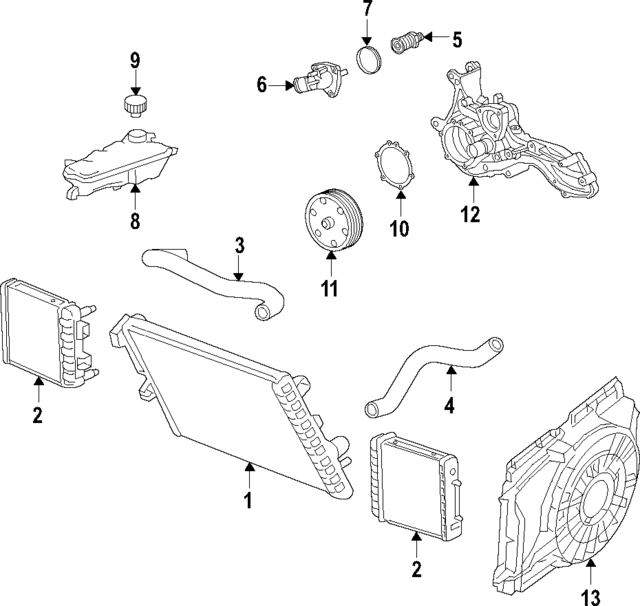 7
5
9
6
12
8
10
3
11
2
4
1
2
13