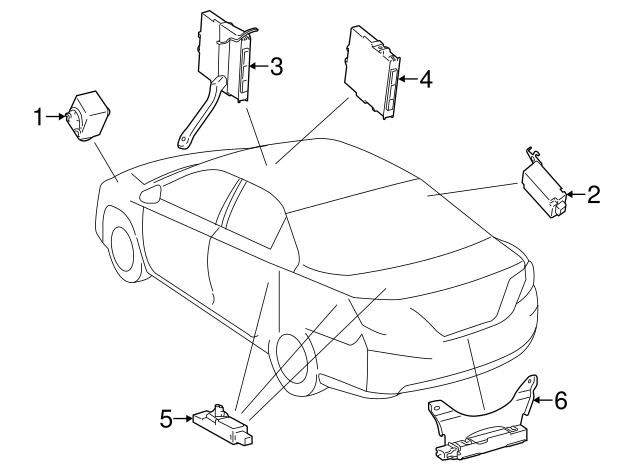 3
4
1
2
5
6