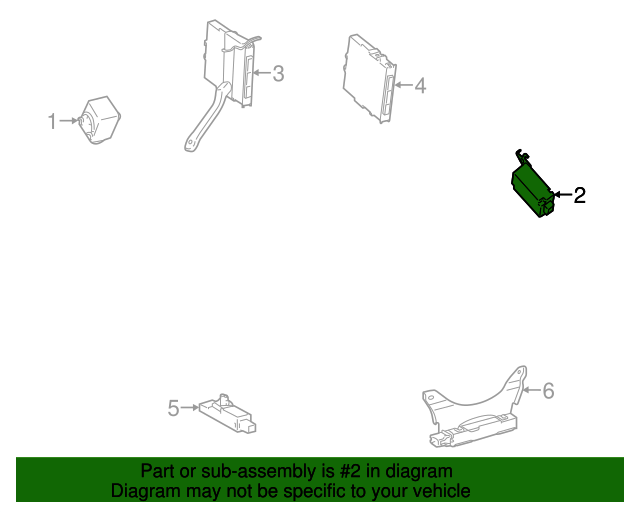 3
4
1
2
5
6
Part or sub-assembly is #2 in diagram
Diagram may not be specific to your vehicle