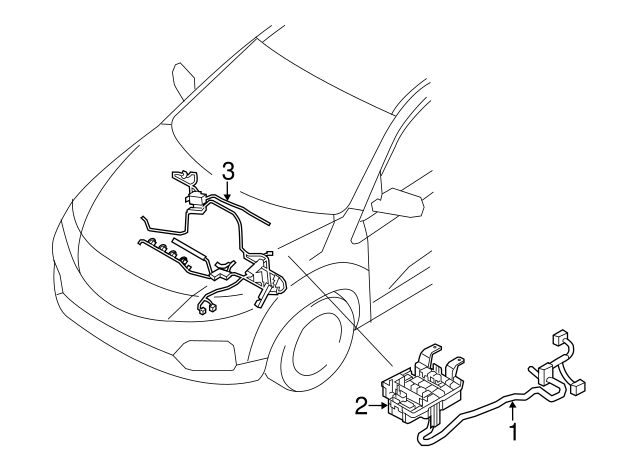 3
2
1