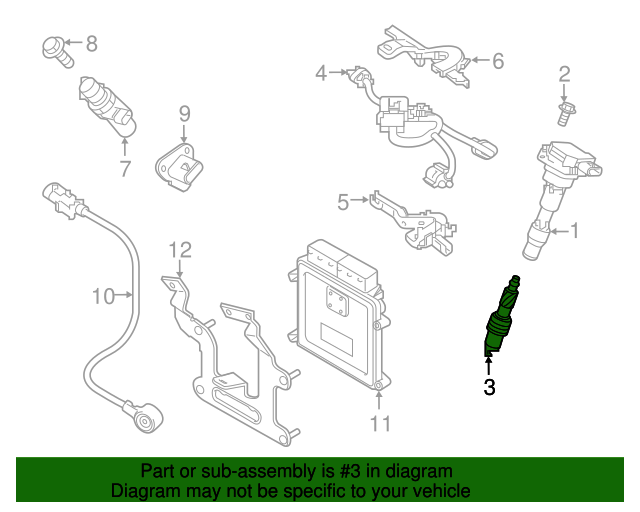 8
6
4
2
9
7
5
1
12
10
3
11

Part or sub-assembly is #3 in diagram
Diagram may not be specific to your vehicle