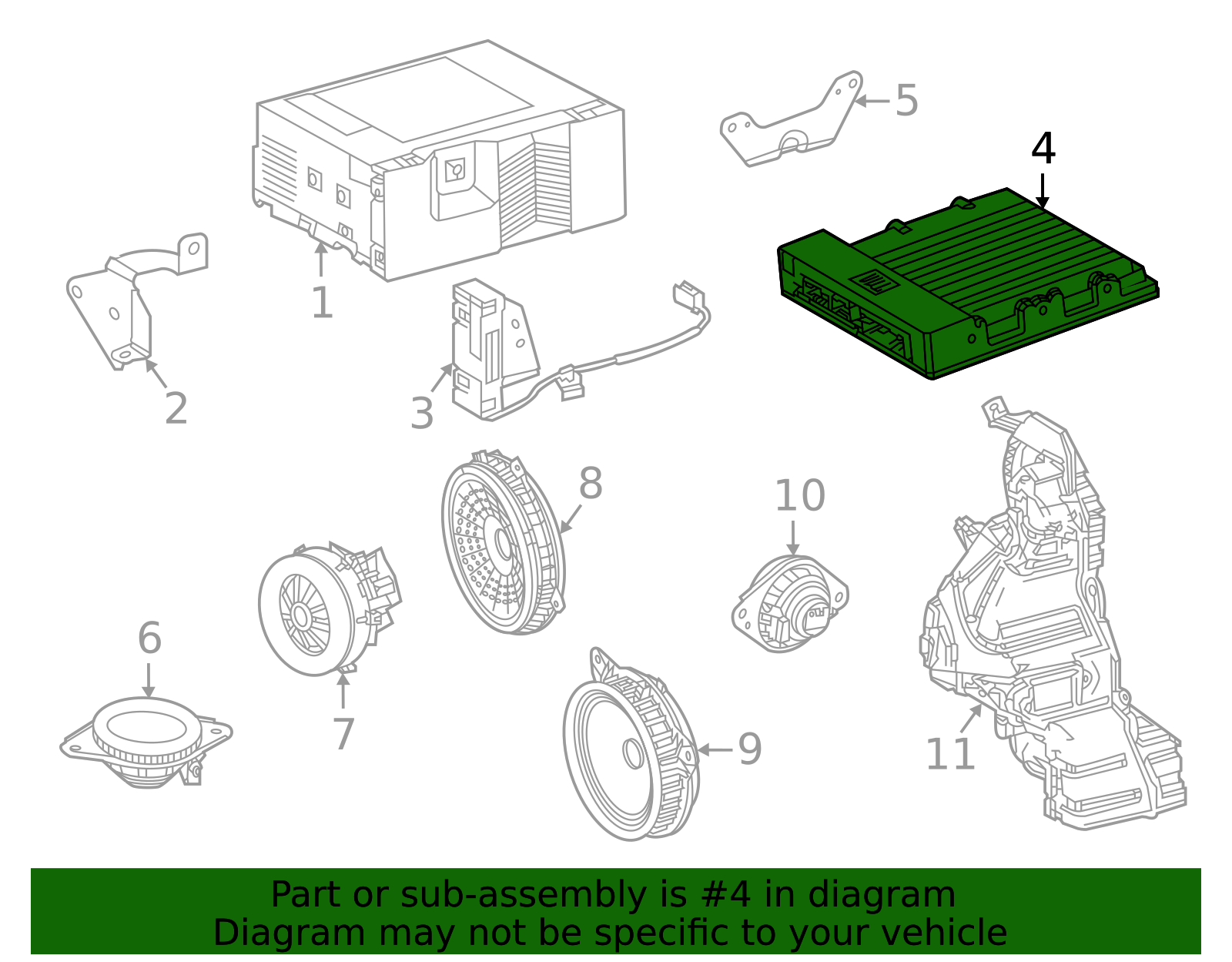 5
4
1
2
3
8
10
6
7
9
11

Part or sub-assembly is #4 in diagram
Diagram may not be specific to your vehicle