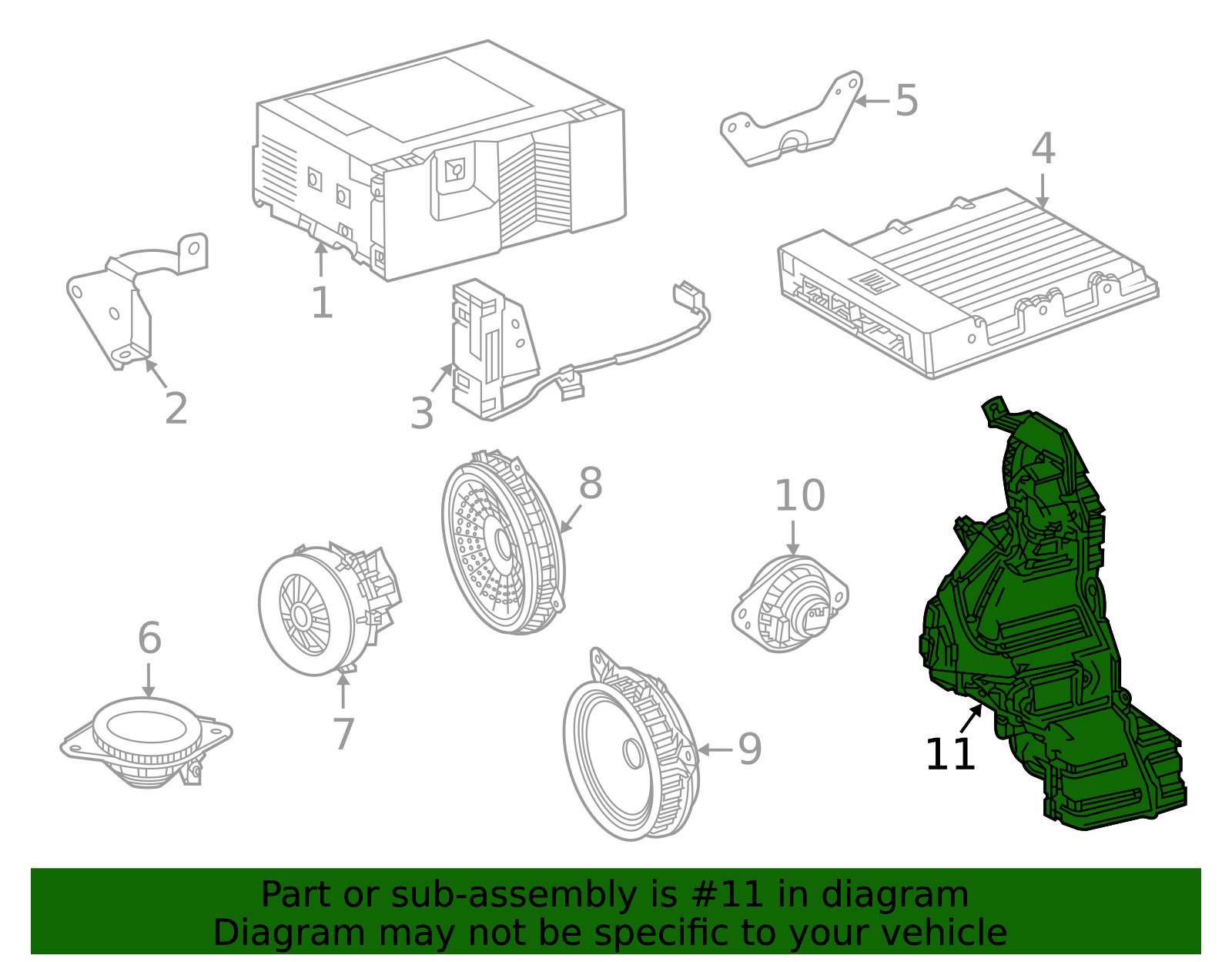 5
4
1
2
3
8
10
6
7
9
11

Part or sub-assembly is #11 in diagram
Diagram may not be specific to your vehicle