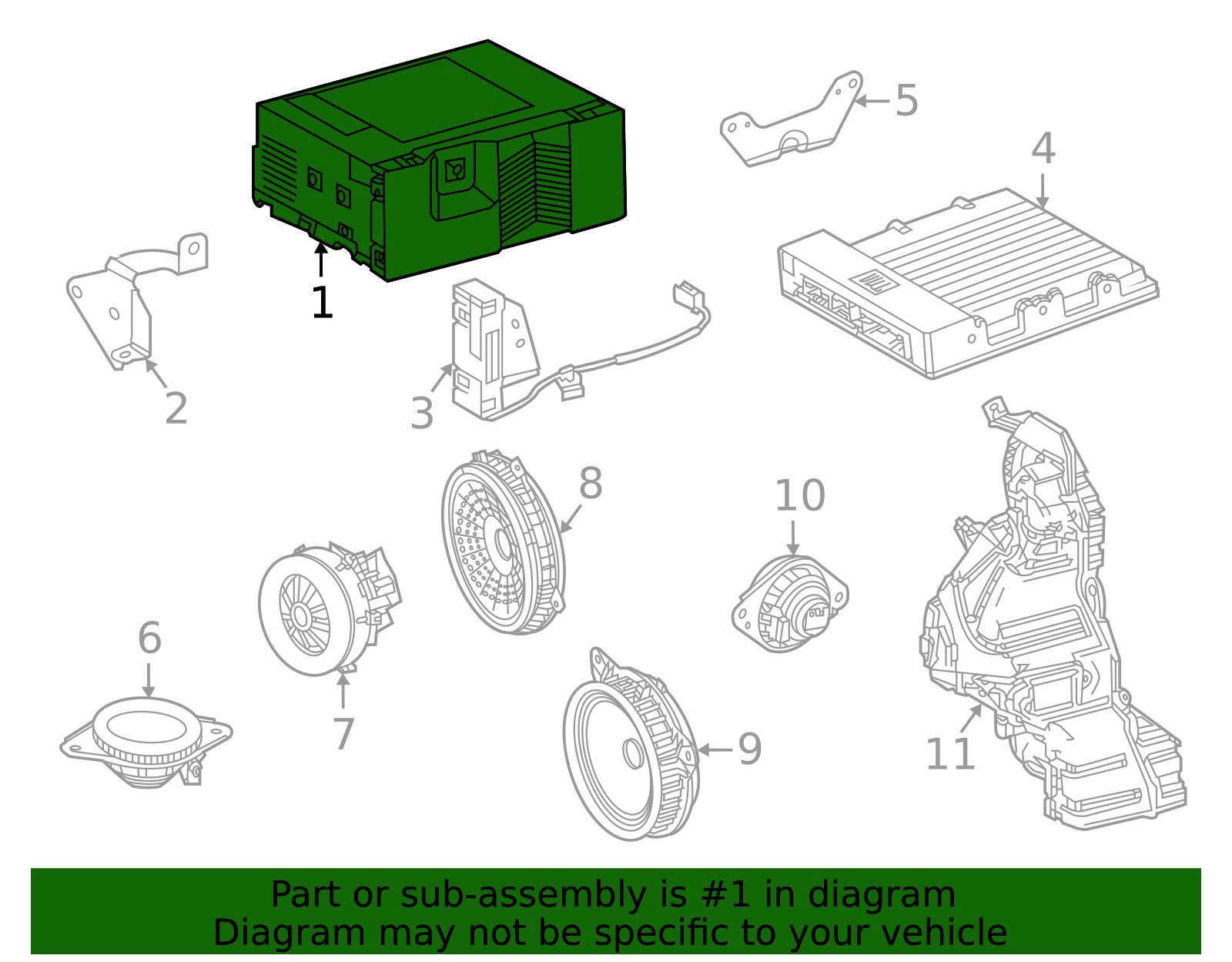 5
4
1
2
3
8
10
6
7
9
11

Part or sub-assembly is #1 in diagram
Diagram may not be specific to your vehicle