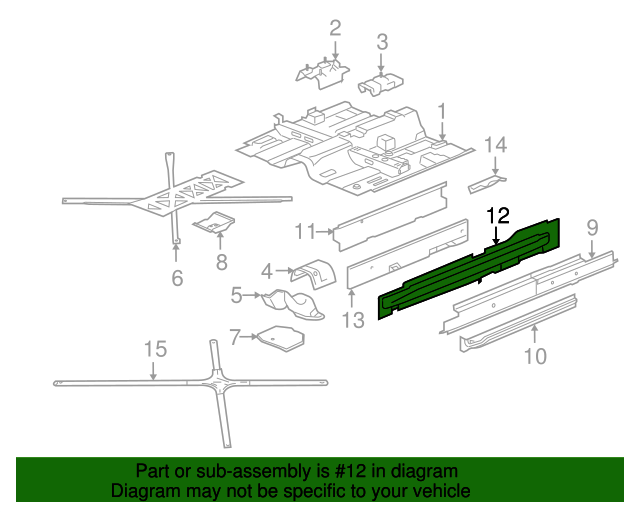 2
3
1
14
12
9
11
6
8
4
5
13
7
10
15

Part or sub-assembly is #12 in diagram
Diagram may not be specific to your vehicle