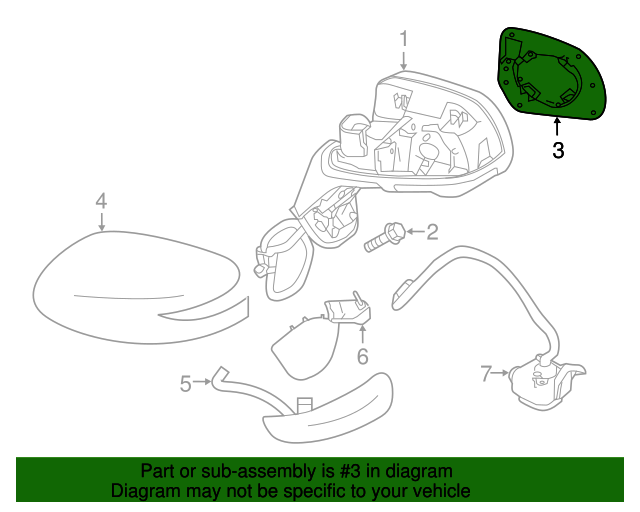 1
3
4
2
6
5
7
Part or sub-assembly is #3 in diagram
Diagram may not be specific to your vehicle