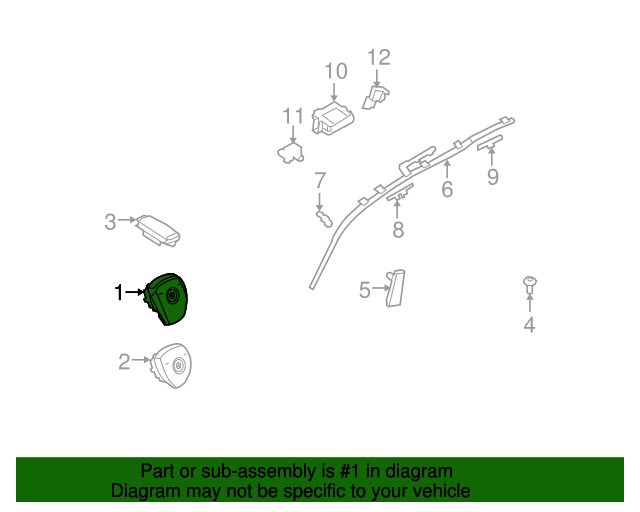 12
10
11
7
6
9
8
3
1
5
4
2

Part or sub-assembly is #1 in diagram
Diagram may not be specific to your vehicle