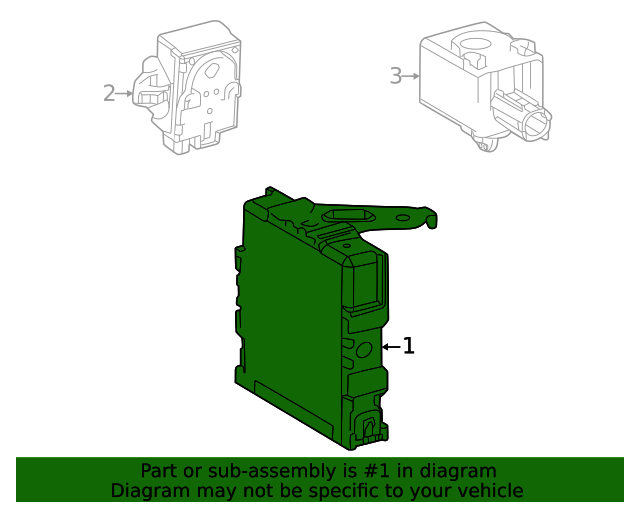 2
3
1
Part or sub-assembly is #1 in diagram
Diagram may not be specific to your vehicle