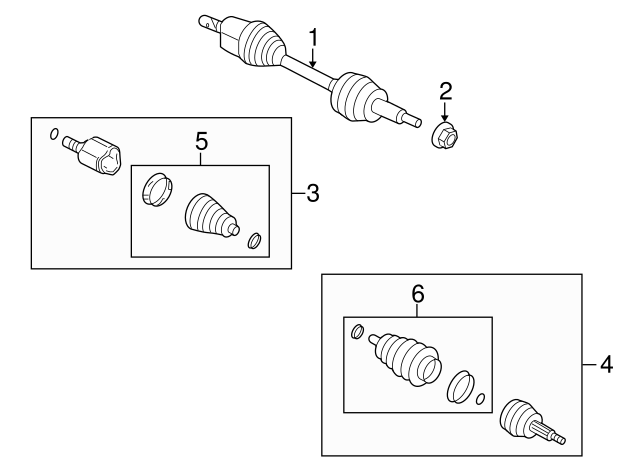 1
2
5
3
6
4