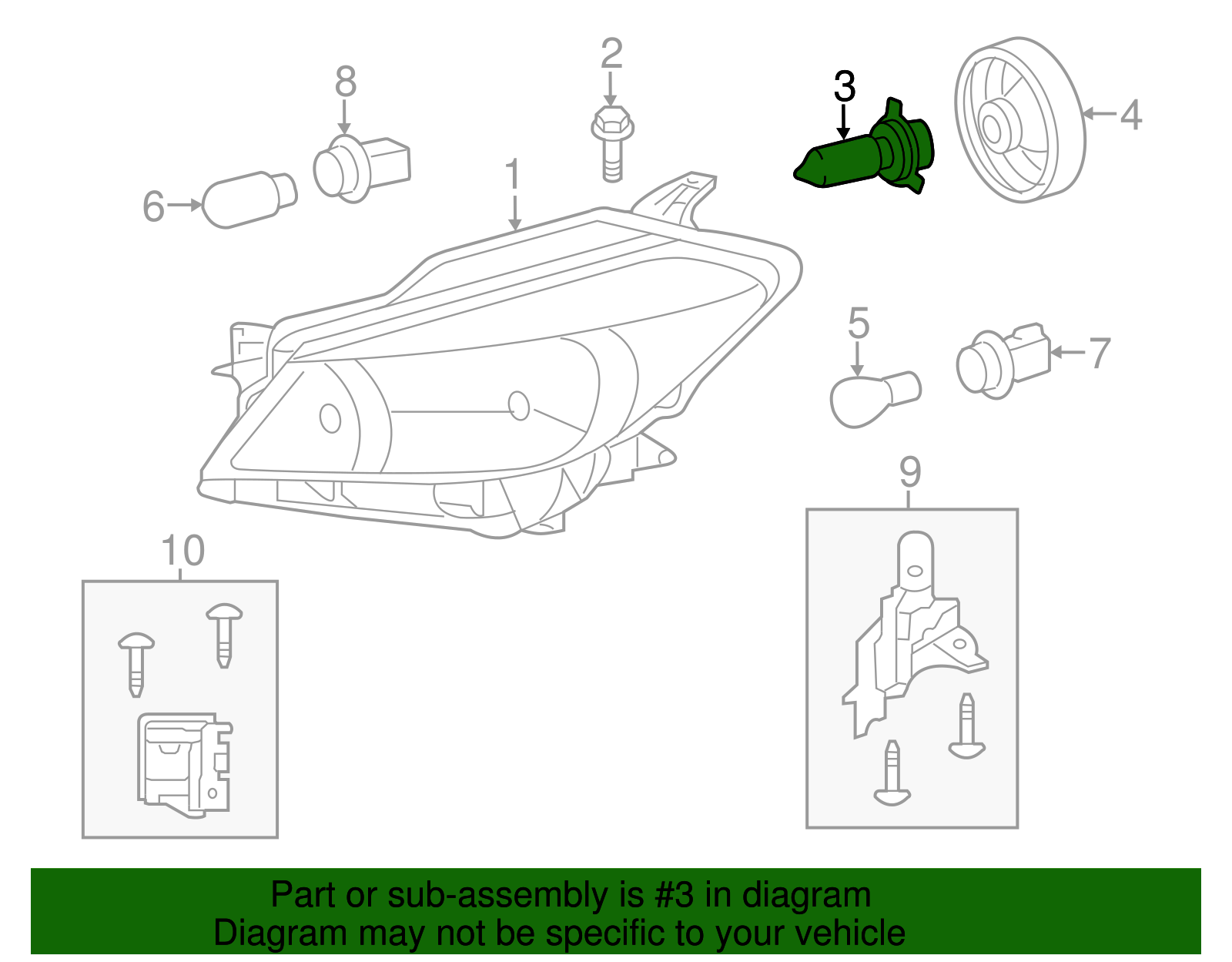 2
8
3
4
1
6
5
7
9
10

Part or sub-assembly is #3 in diagram
Diagram may not be specific to your vehicle