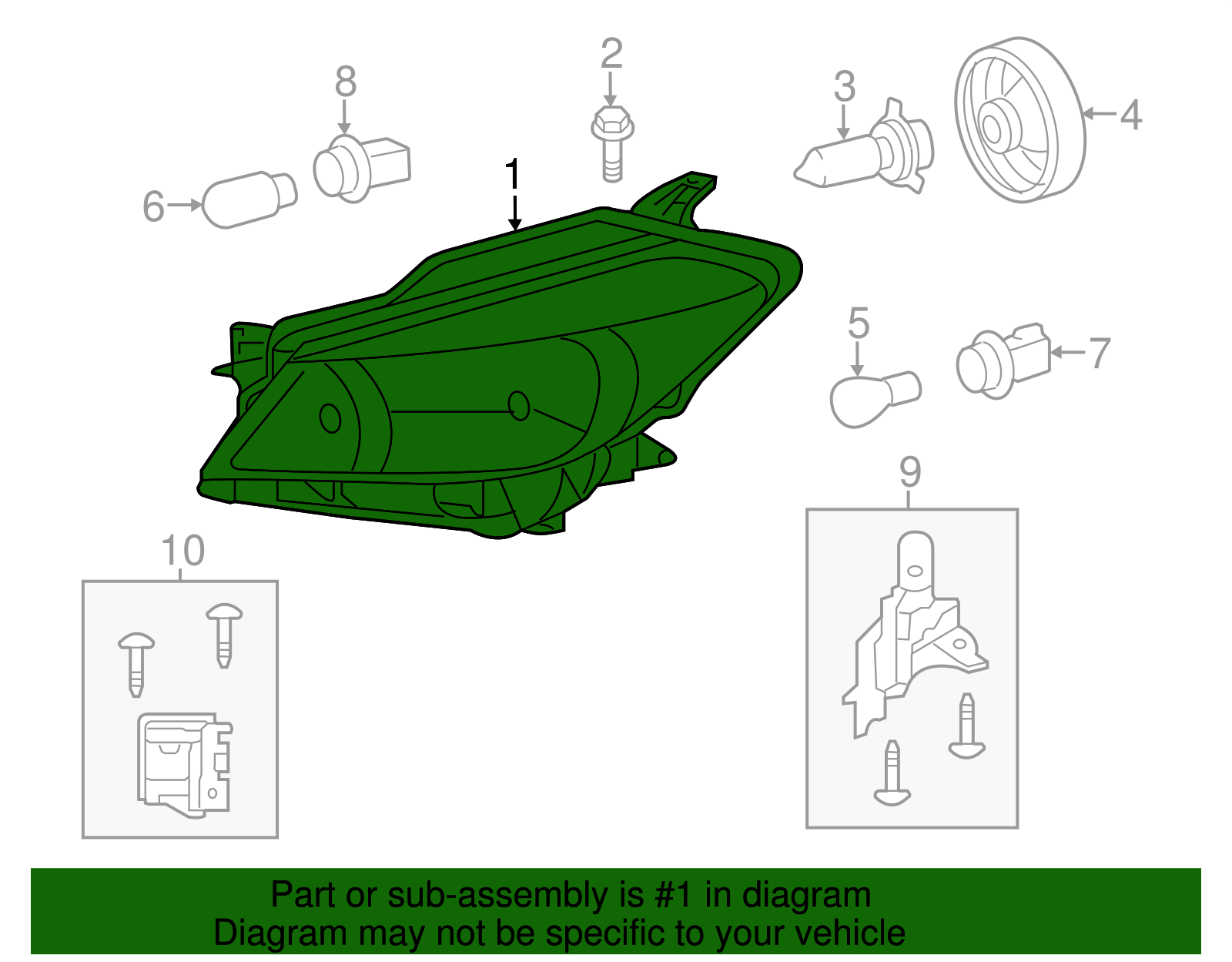 8
2
3
4
6
1
5
7
9
10

Part or sub-assembly is #1 in diagram
Diagram may not be specific to your vehicle