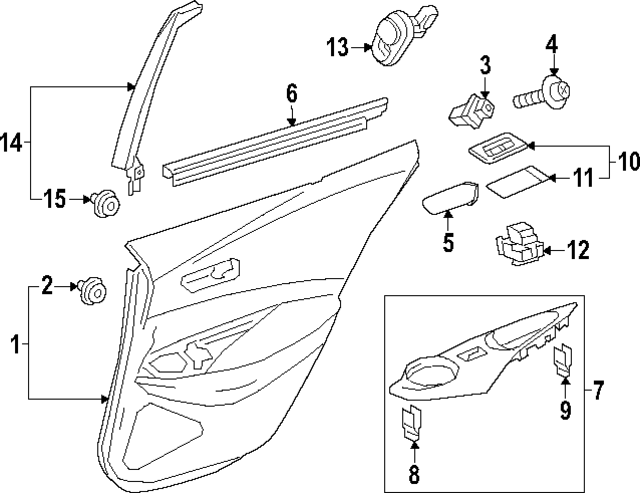 13
4
3
6
14
10
11
15
5
12
2
1
7
9
8