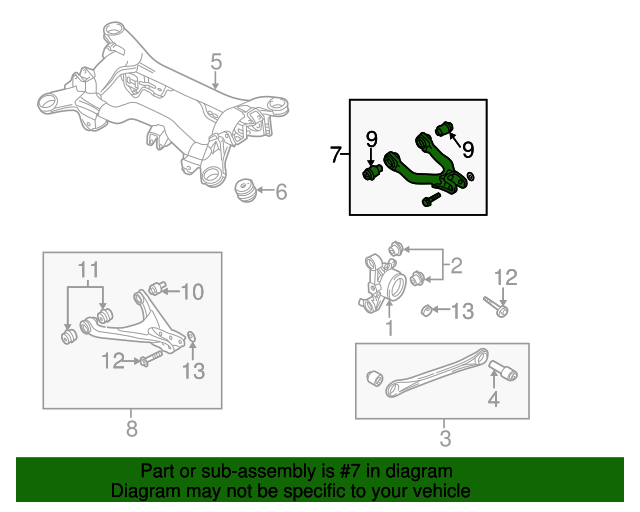 5
6
7
9
9
11
10
12
13
8
2
12
13
1
4
3
Part or sub-assembly is #7 in diagram
Diagram may not be specific to your vehicle