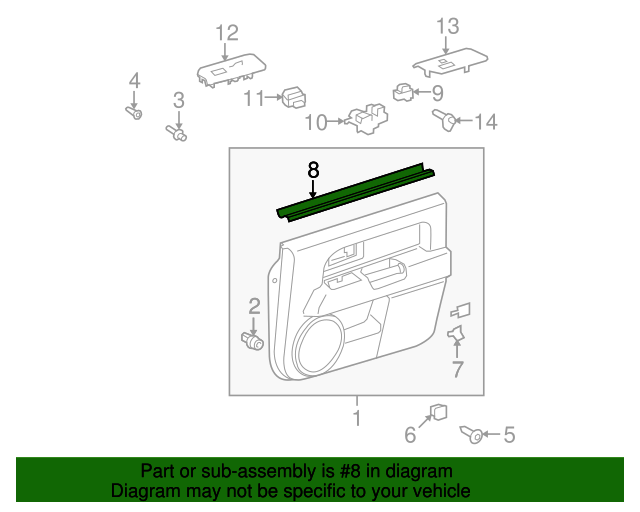 12
13
4
3
11
9
10
14
8
2
7
1
6
5

Part or sub-assembly is #8 in diagram
Diagram may not be specific to your vehicle