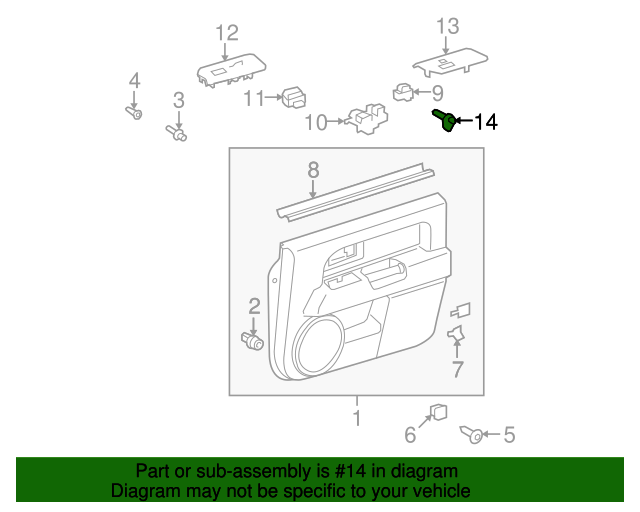 12

13

4

3

11

9

10

14

8

2

7

1

6

5

Part or sub-assembly is #14 in diagram
Diagram may not be specific to your vehicle