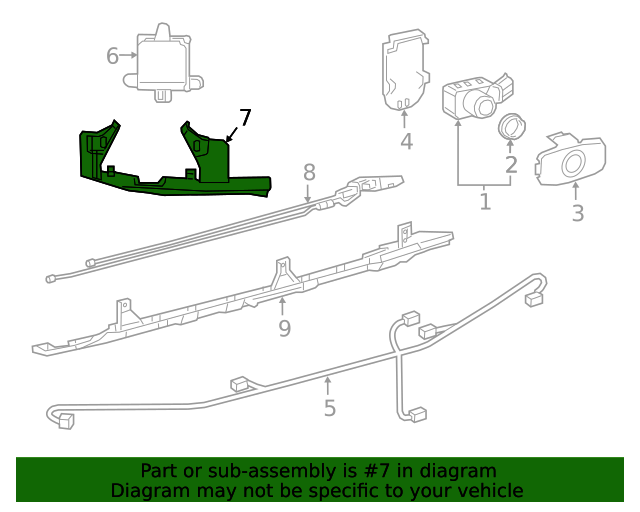 6
7
4
2
1
3
8
9
5

Part or sub-assembly is #7 in diagram
Diagram may not be specific to your vehicle