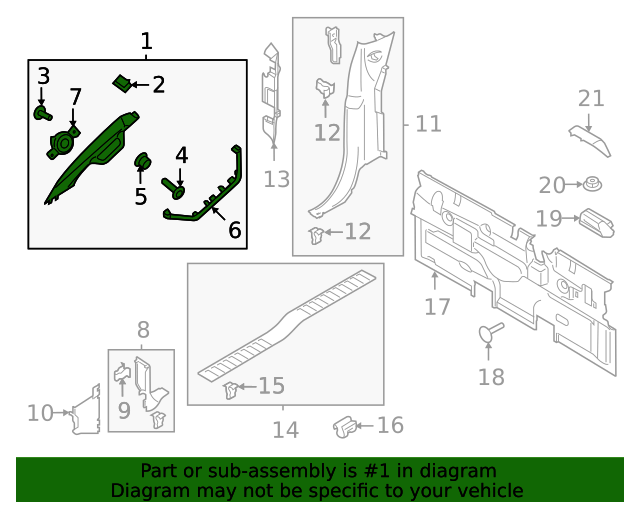 1
3
2
7
4
5
6
13
12
11
12
21
20
19
17
18
8
9
10
15
14
16

Part or sub-assembly is #1 in diagram
Diagram may not be specific to your vehicle