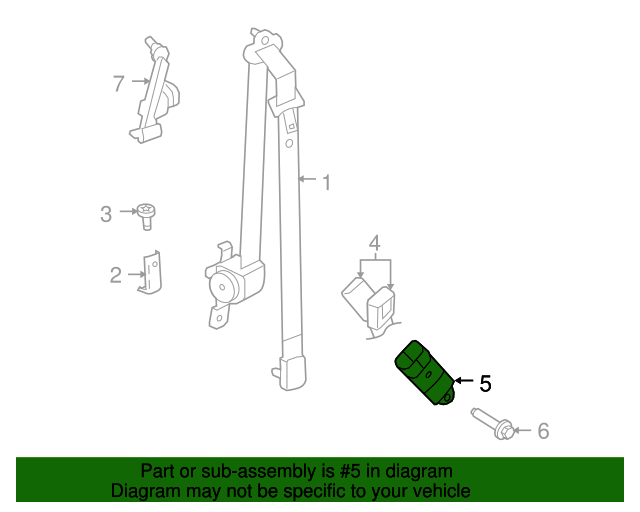 7
1
3
2
4
5
6

Part or sub-assembly is #5 in diagram
Diagram may not be specific to your vehicle