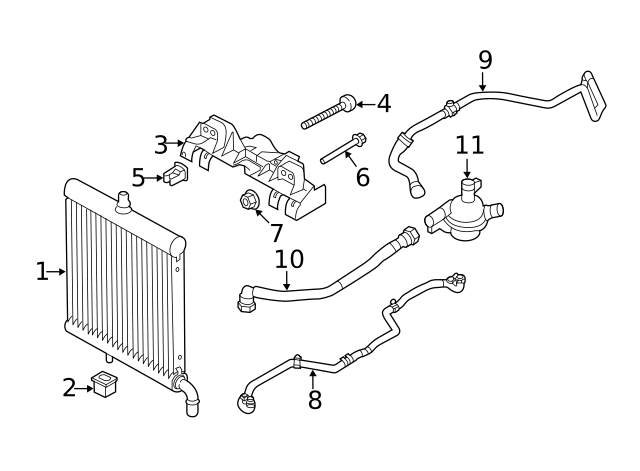 9
4
3
11
5
6
7
10
1
2
8