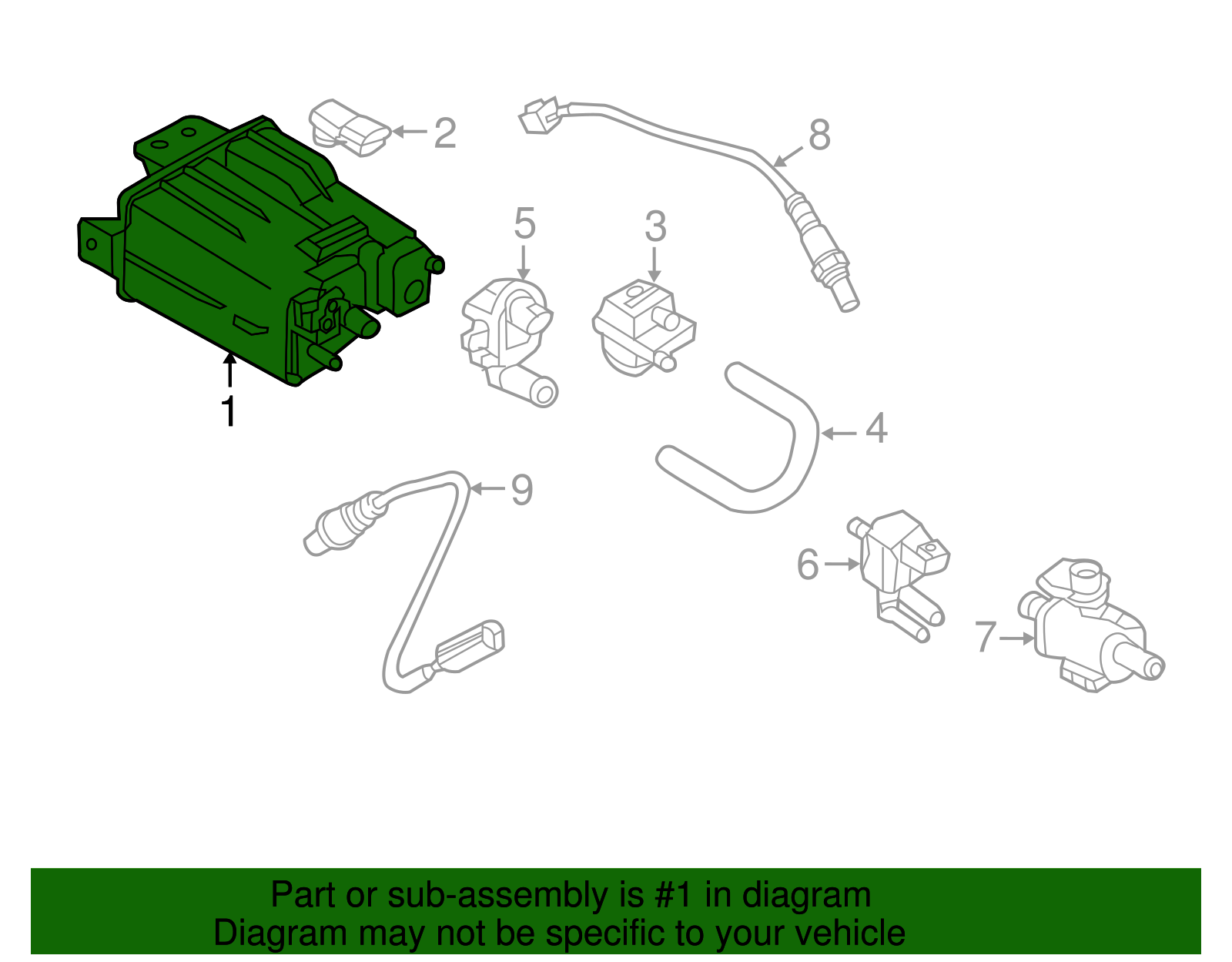 2
8
5
3
1
4
9
6
7

Part or sub-assembly is #1 in diagram
Diagram may not be specific to your vehicle