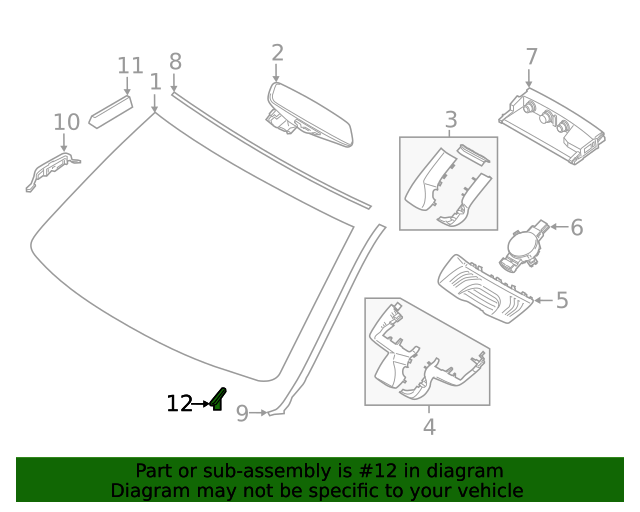 11
8
1
2
7
10
3
6
5
12
9
4

Part or sub-assembly is #12 in diagram
Diagram may not be specific to your vehicle