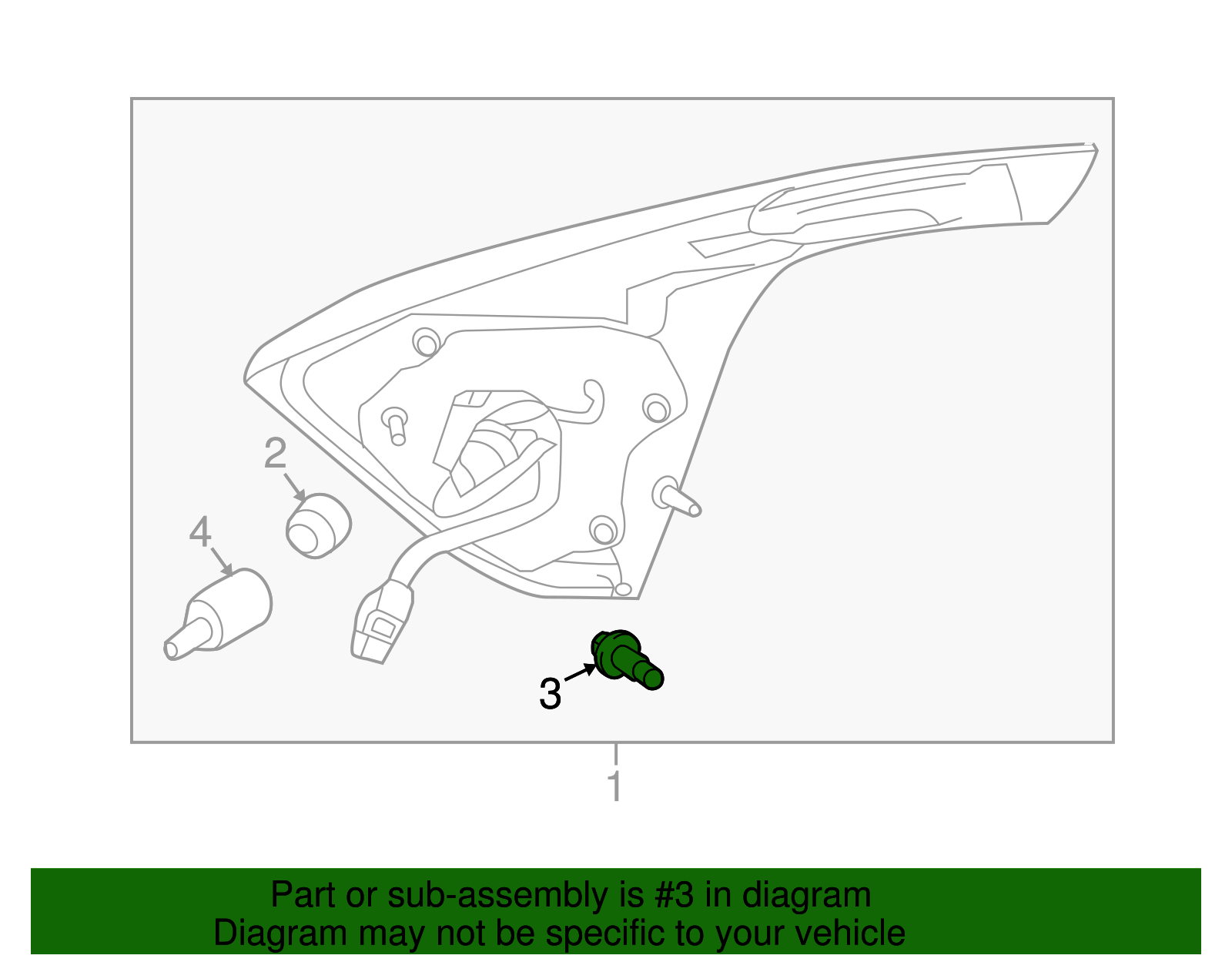 2
4
3
1

Part or sub-assembly is #3 in diagram
Diagram may not be specific to your vehicle