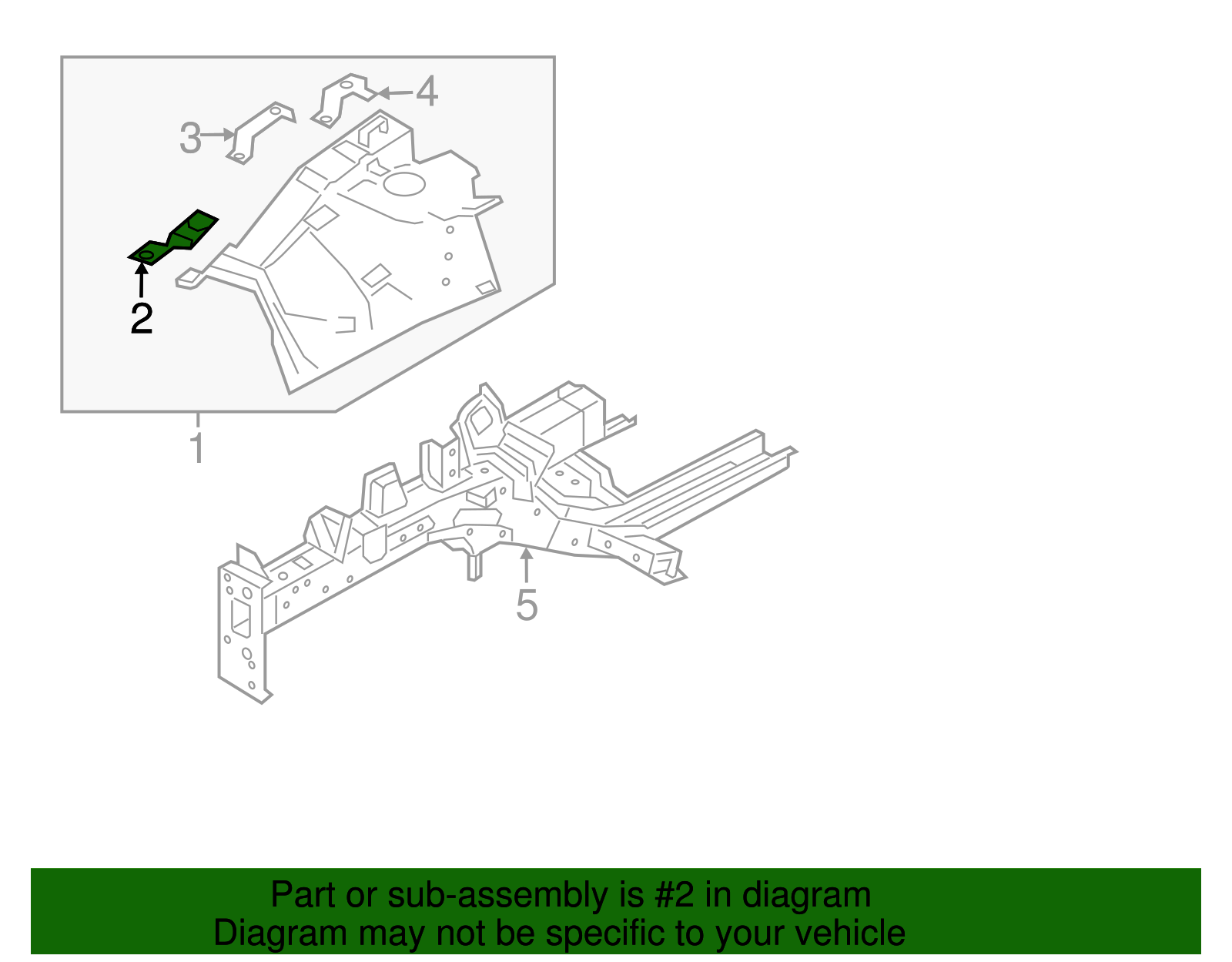 4
3
2
1
5

Part or sub-assembly is #2 in diagram
Diagram may not be specific to your vehicle