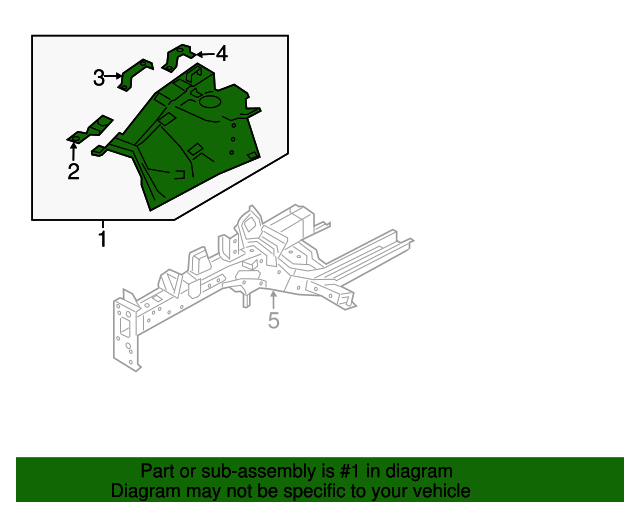 4
3
2
1
5

Part or sub-assembly is #1 in diagram
Diagram may not be specific to your vehicle