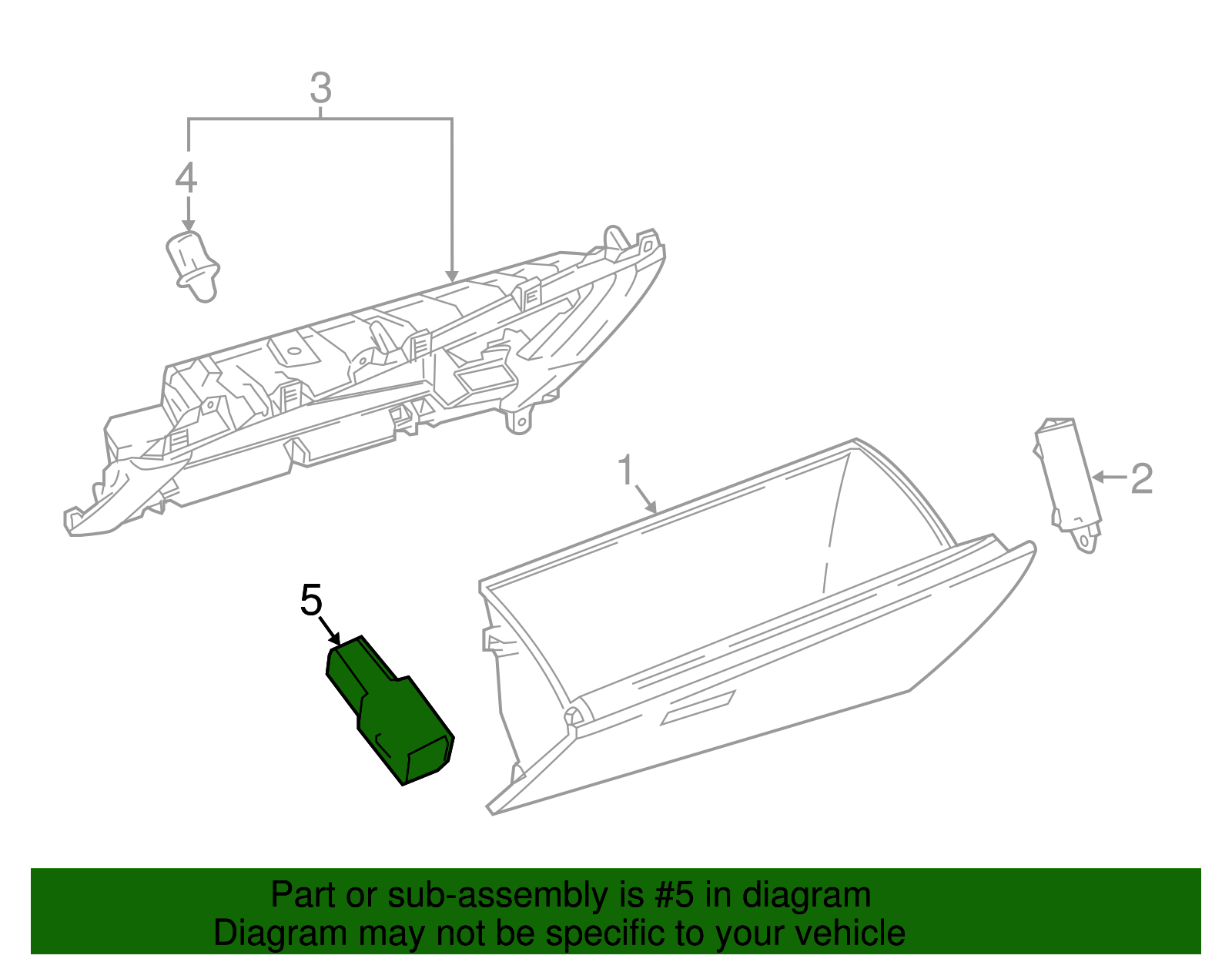 3
4
1
2
5

Part or sub-assembly is #5 in diagram
Diagram may not be specific to your vehicle