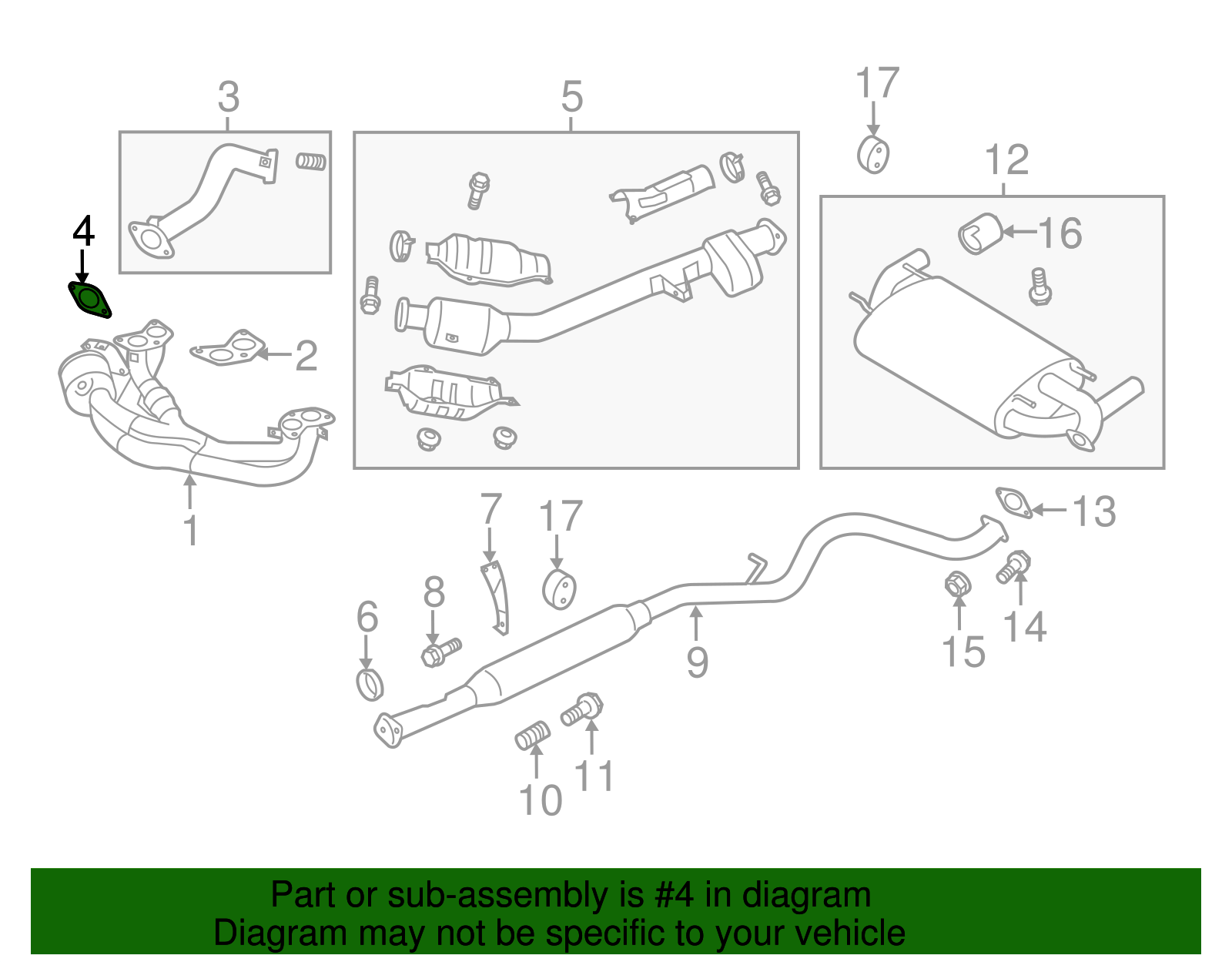 3
5
17
12
4
16
2
1
7
17
13
8
6
9
15
14
11
10

Part or sub-assembly is #4 in diagram
Diagram may not be specific to your vehicle