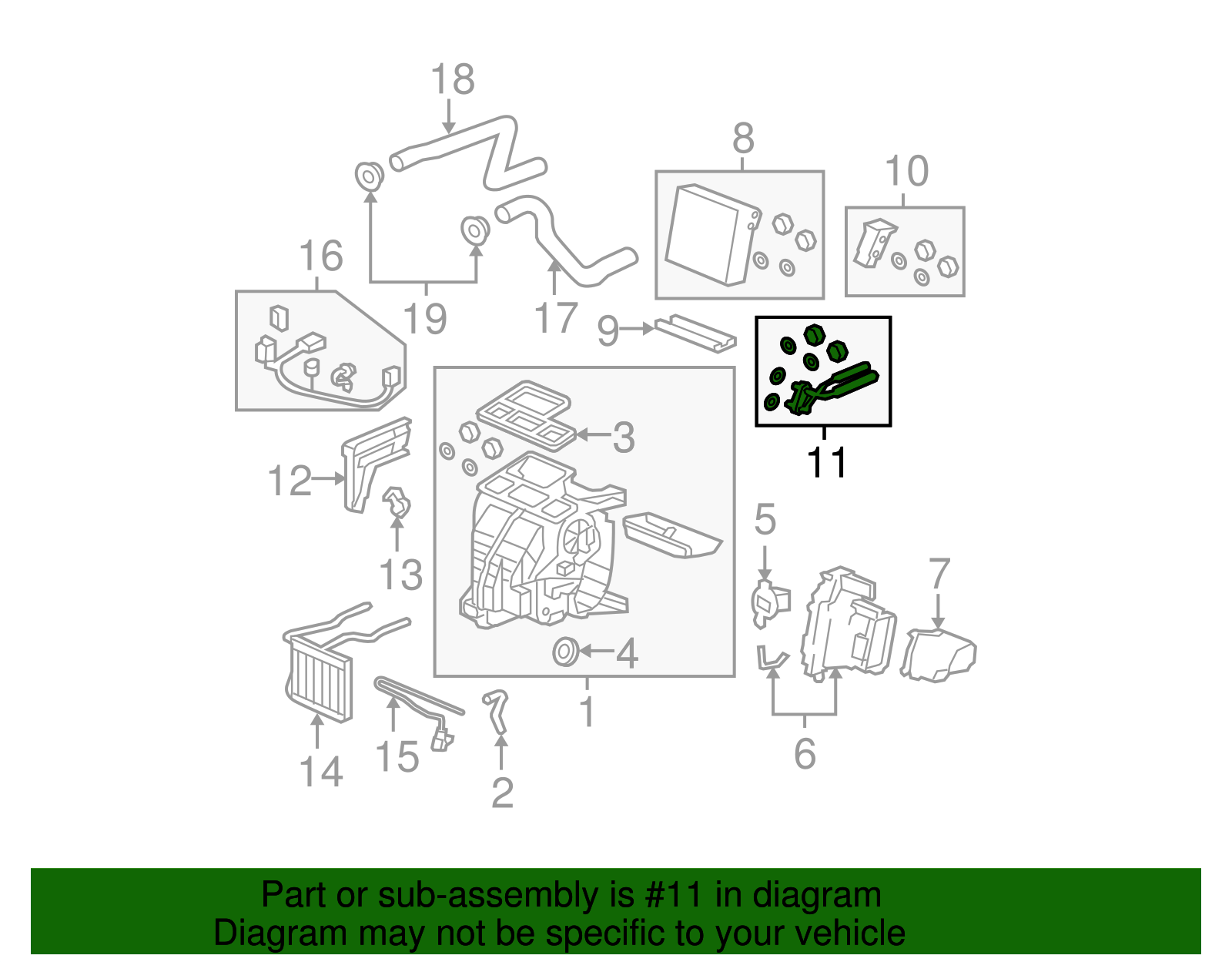 18

8

10

16

19

17

9

11

3

12

13

5

7

4

1

14

15

2

6

Part or sub-assembly is #11 in diagram
Diagram may not be specific to your vehicle