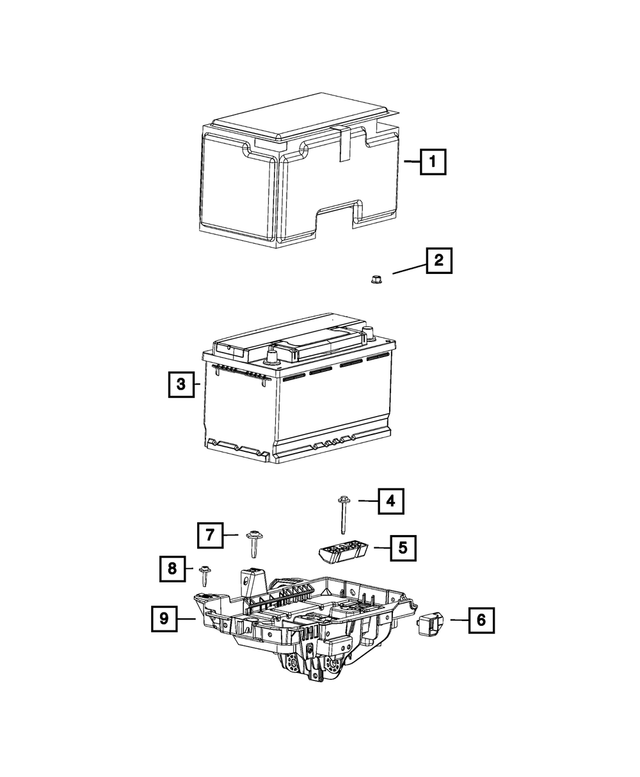 1
2
3
4
7
5
8
9
6