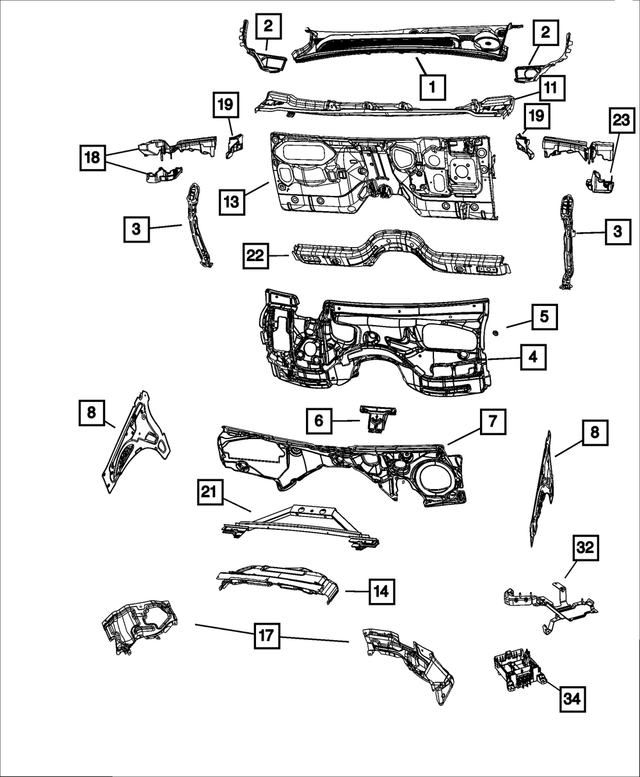 2
2
1
11
19
19
23
18
13
3
3
22
5
4
8
6
7
8
21
32
14
17
34