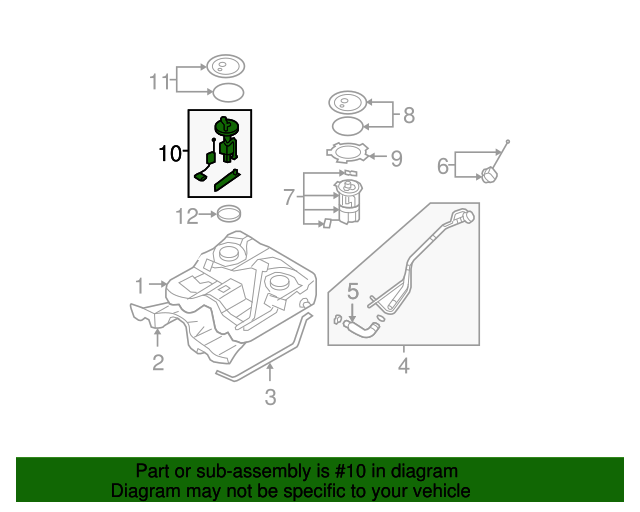 11
8
10
9
6
7
12
1
5
2
4
3

Part or sub-assembly is #10 in diagram
Diagram may not be specific to your vehicle