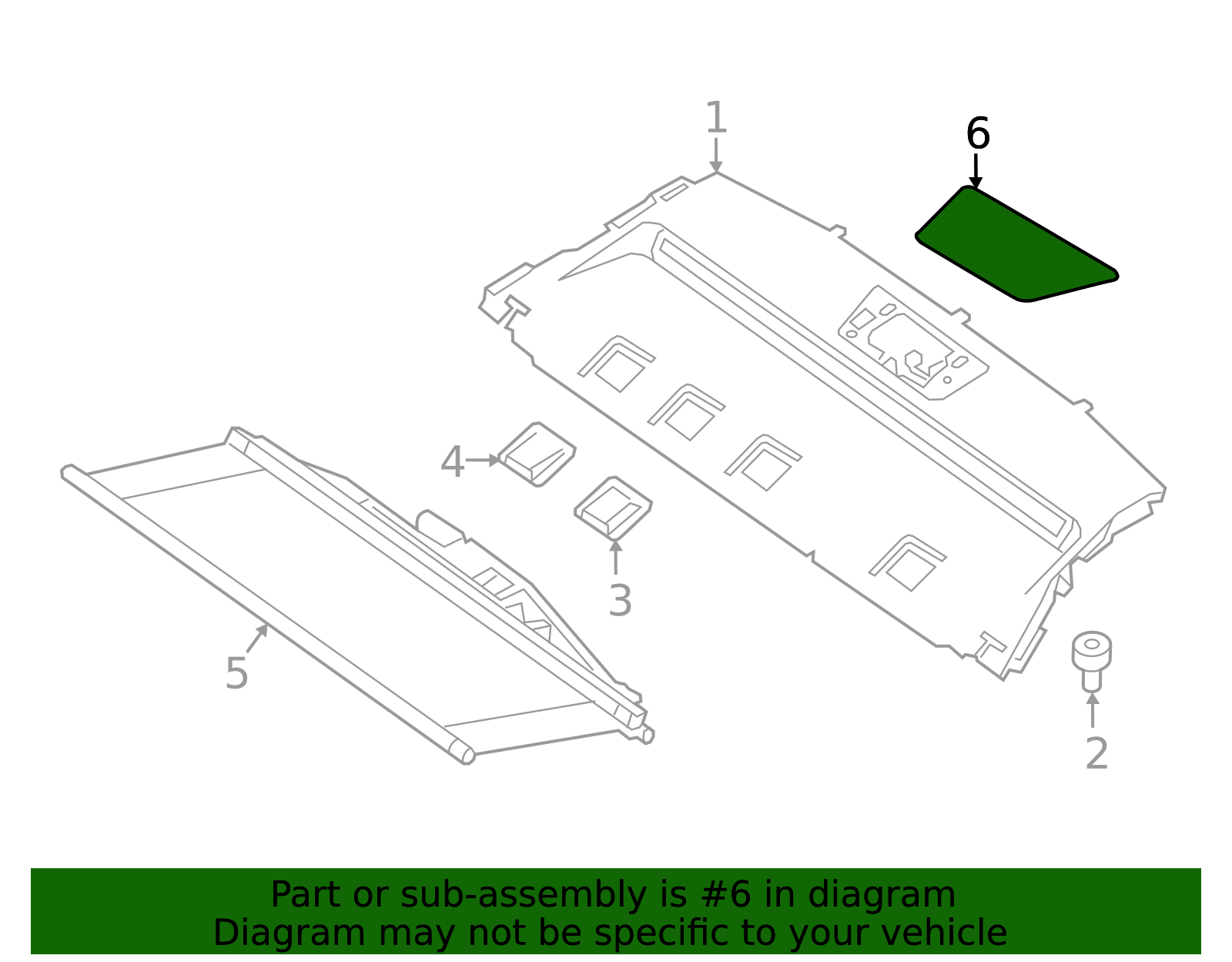 1
6
4
3
5
2

Part or sub-assembly is #6 in diagram
Diagram may not be specific to your vehicle