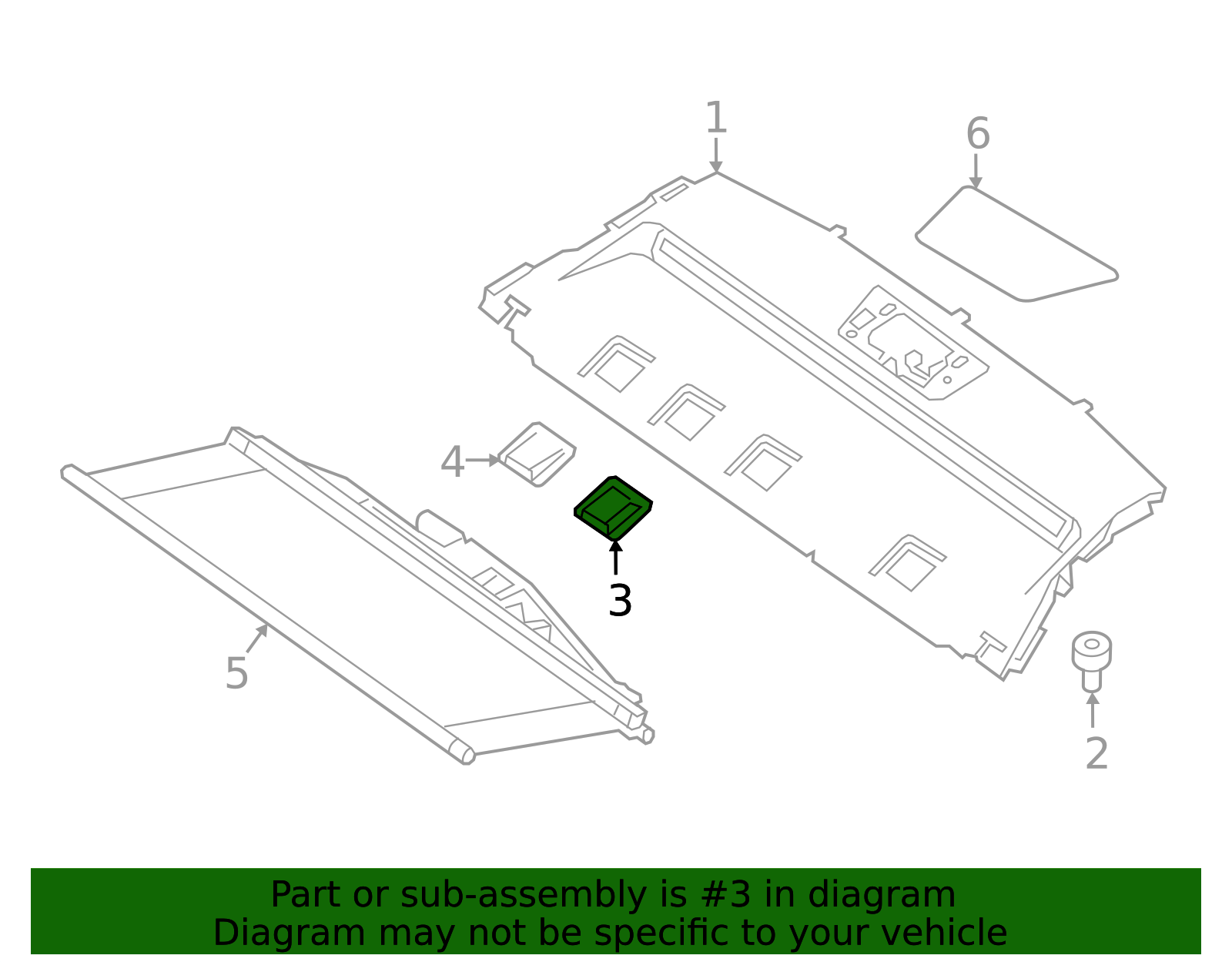 1
6
4
3
5
2

Part or sub-assembly is #3 in diagram
Diagram may not be specific to your vehicle