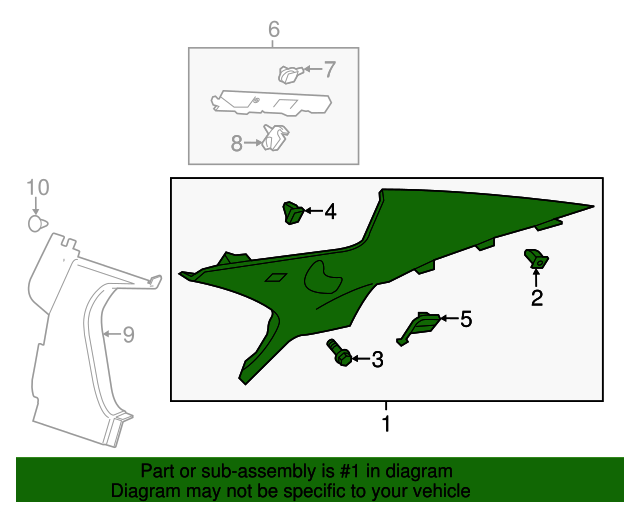 6
7
8
10
4
2
5
9
3
1
Part or sub-assembly is #1 in diagram
Diagram may not be specific to your vehicle