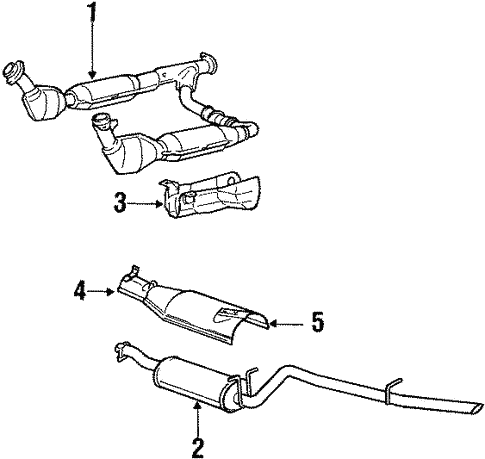 1
3
4
5
2