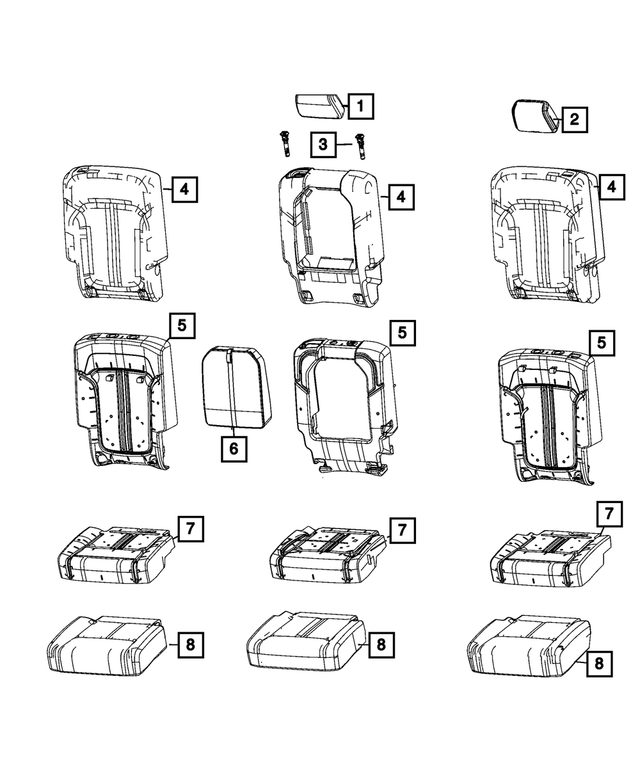 1
2
3
4
4
4
5
5
5
6
7
7
7
8
8
8