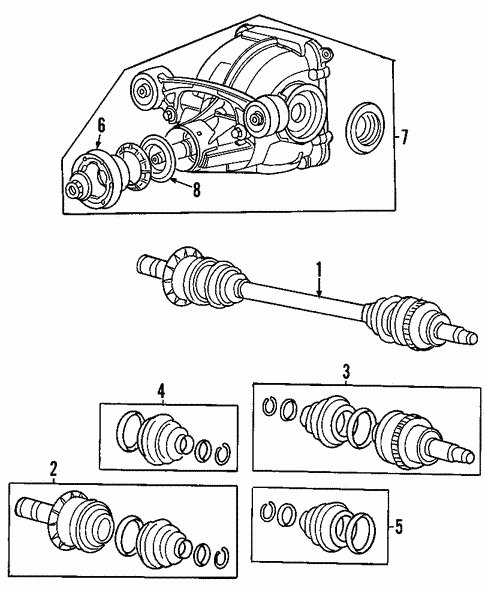 6
7
8
1
3
4
2
5